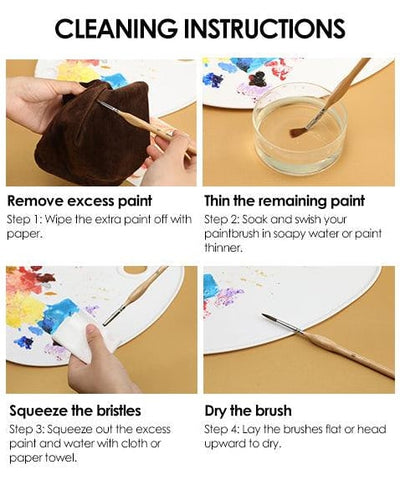 CLEANING INSTRUCTIONS

Remove excess paint
Step 1: Wipe the extra paint off with paper.

Thin the remaining paint
Step 2: Soak and swish your paintbrush in soapy water or paint thinner.

Squeeze the bristles
Step 3: Squeeze out the excess paint and water with cloth or paper towel.

Dry the brush
Step 4: Lay the brushes flat or head upward to dry.