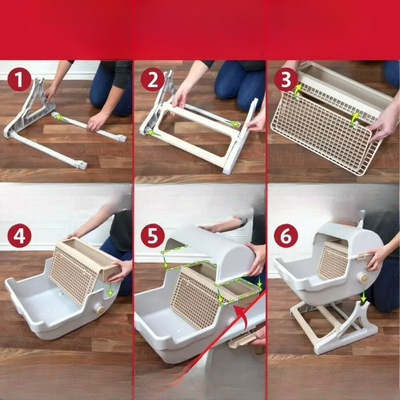 1
2
3
4
5
6