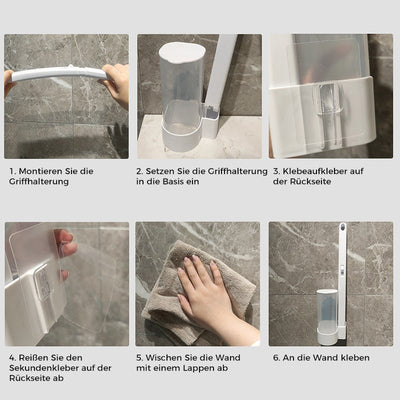 1. Montieren Sie die Griffhalterung

2. Setzen Sie die Griffhalterung in die Basis ein

3. Klebeaufkleber auf der Rückseite

4. Reißen Sie den Sekundenkleber auf der Rückseite ab

5. Wischen Sie die Wand mit einem Lappen ab

6. An die Wand kleben